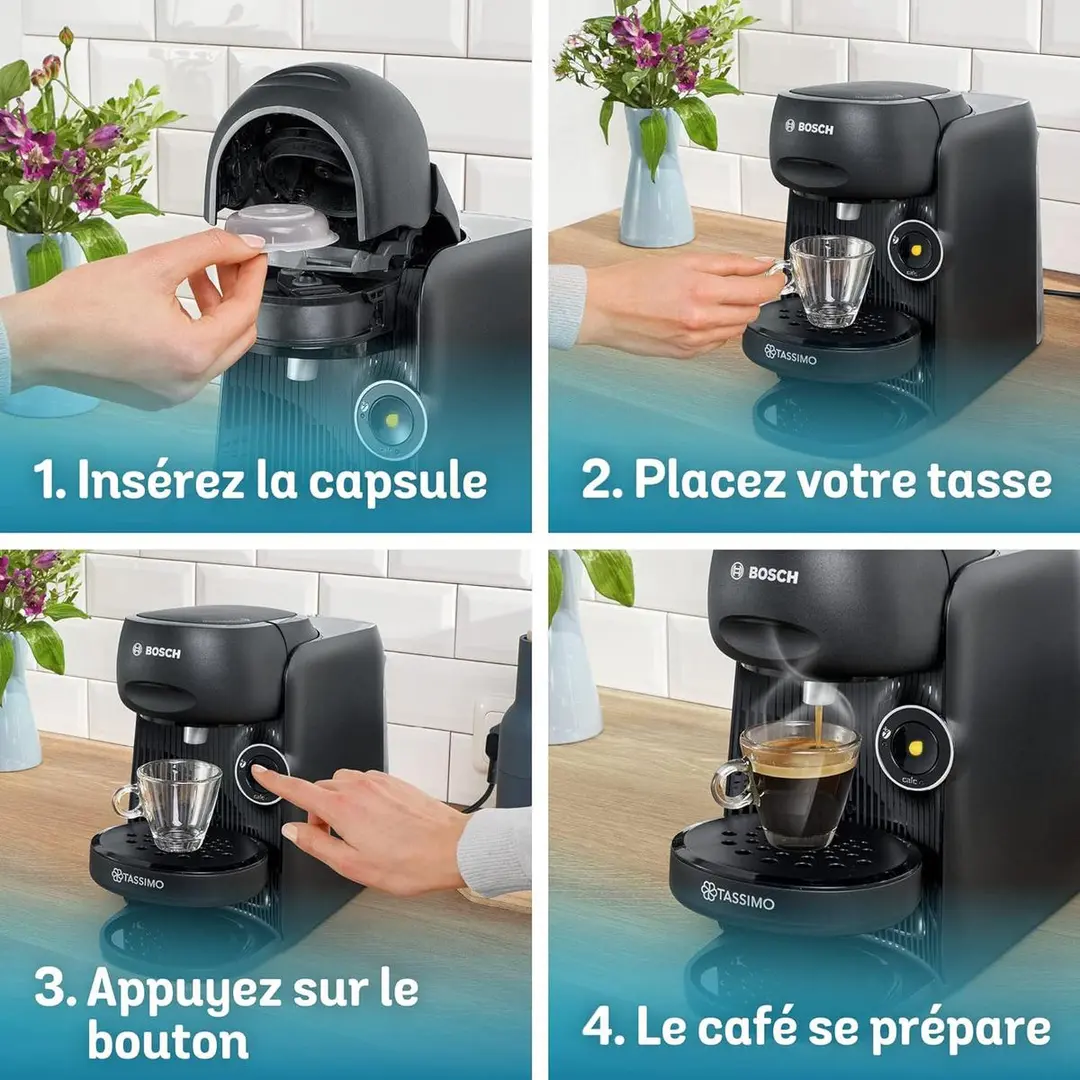 1. Insérez la capsule

BOSCH
café
TASSIMO

2. Placez votre tasse

BOSCH
café
TASSIMO

3. Appuyez sur le bouton

BOSCH
café
TASSIMO

4. Le café se prépare